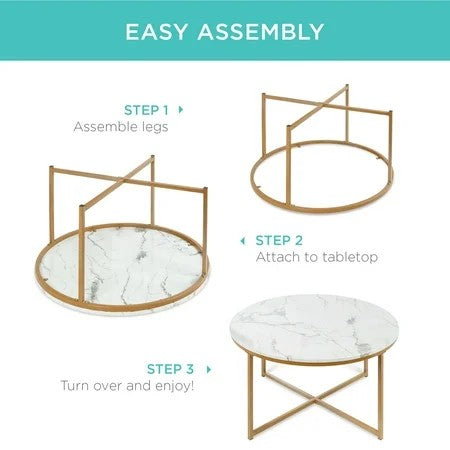 EASY ASSEMBLY

STEP 1
Assemble legs

STEP 2
Attach to tabletop

STEP 3
Turn over and enjoy!