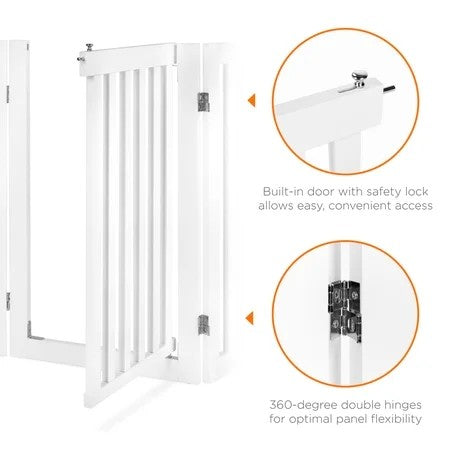 Built-in door with safety lock allows easy, convenient access

360-degree double hinges for optimal panel flexibility