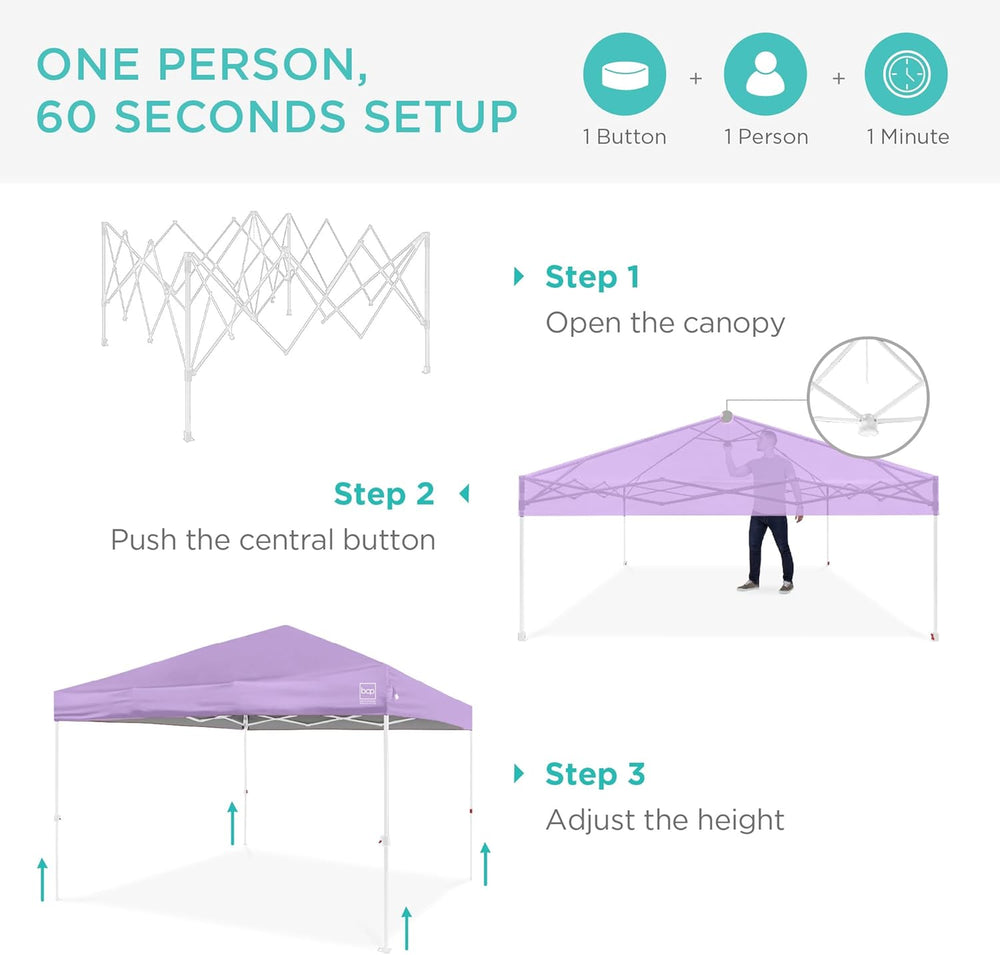 ONE PERSON,
60 SECONDS SETUP

1 Button + 1 Person + 1 Minute

Step 1
Open the canopy

Step 2
Push the central button

bcp

Step 3
Adjust the height