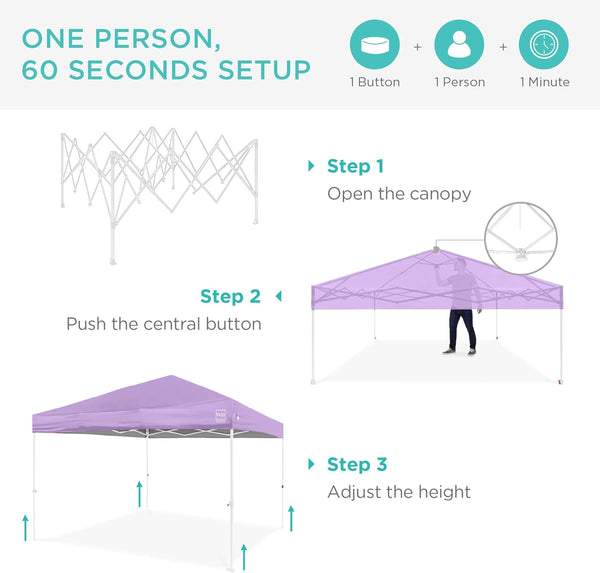 ONE PERSON,
60 SECONDS SETUP

1 Button + 1 Person + 1 Minute

Step 1
Open the canopy

Step 2
Push the central button

Step 3
Adjust the height