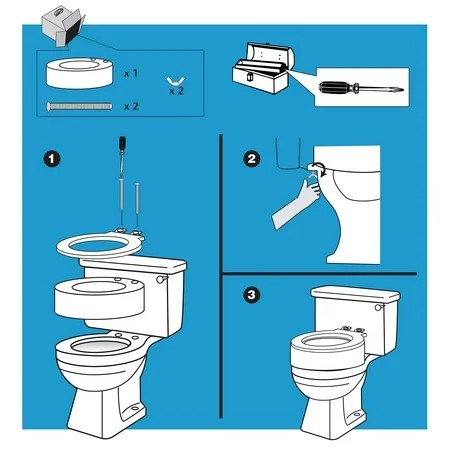 x 1

x 2

x 2

1

2

3