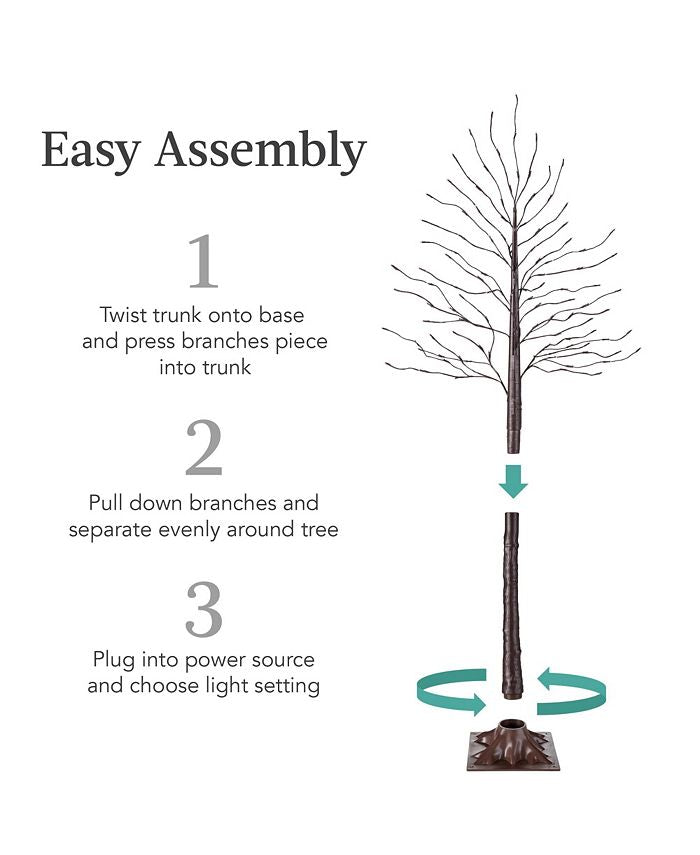 Easy Assembly

1

Twist trunk onto base and press branches piece into trunk

2

Pull down branches and separate evenly around tree

3

Plug into power source and choose light setting