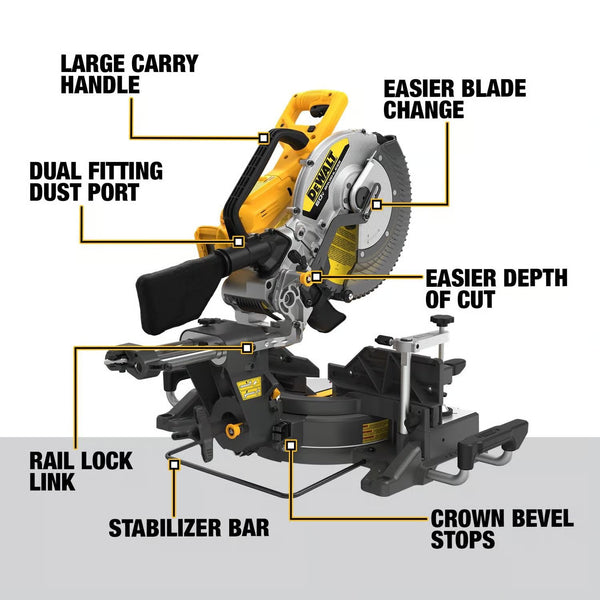 LARGE CARRY HANDLE

EASIER BLADE CHANGE

DUAL FITTING DUST PORT

DEWALT

60V

EASIER DEPTH OF CUT

RAIL LOCK LINK

STABILIZER BAR

CROWN BEVEL STOPS