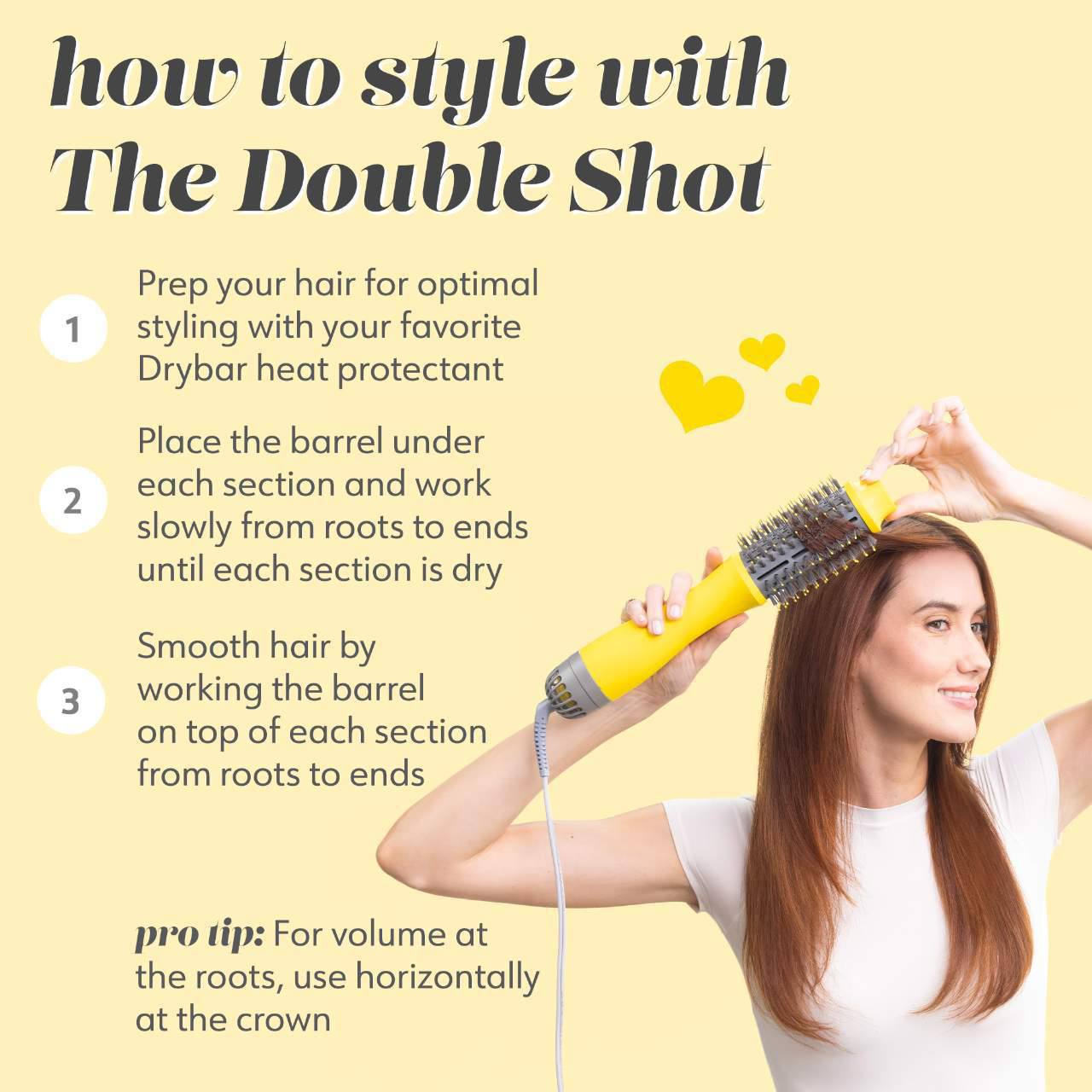 how to style with The Double Shot

1 Prep your hair for optimal styling with your favorite Drybar heat protectant

2 Place the barrel under each section and work slowly from roots to ends until each section is dry

3 Smooth hair by working the barrel on top of each section from roots to ends

pro tip: For volume at the roots, use horizontally at the crown