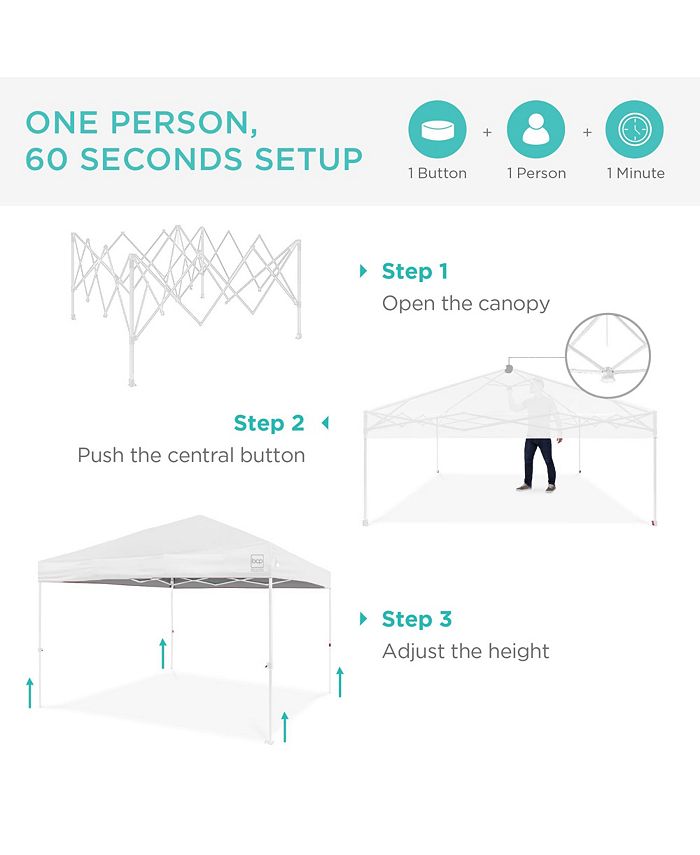 ONE PERSON,
60 SECONDS SETUP

1 Button + 1 Person + 1 Minute

Step 1
Open the canopy

Step 2
Push the central button

bcp

Step 3
Adjust the height