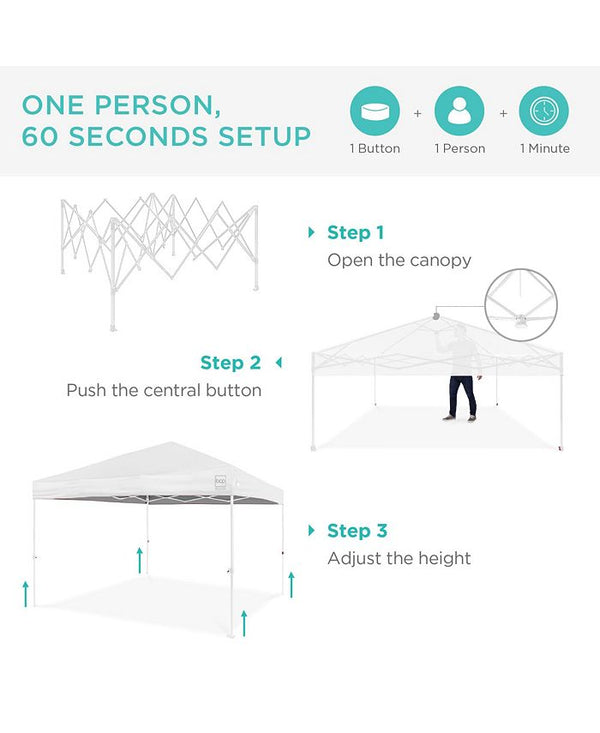 ONE PERSON,
60 SECONDS SETUP

1 Button + 1 Person + 1 Minute

Step 1
Open the canopy

Step 2
Push the central button

Step 3
Adjust the height